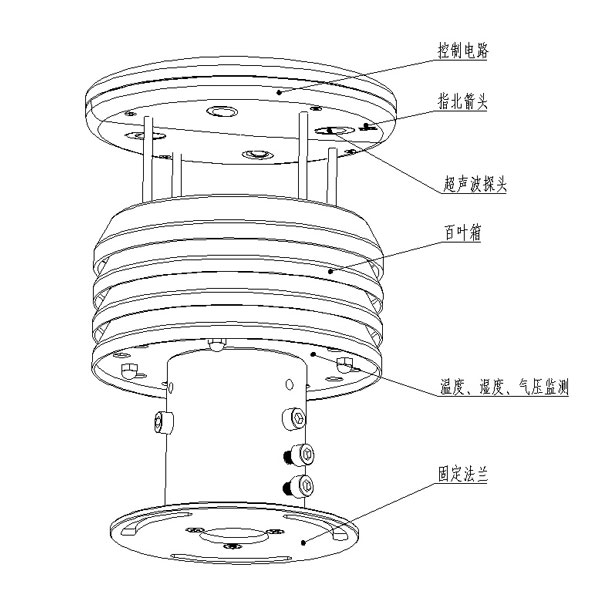 控制电路

指北箭头

超声波探头

百叶箱

温度、湿度、气压监测

固定法兰